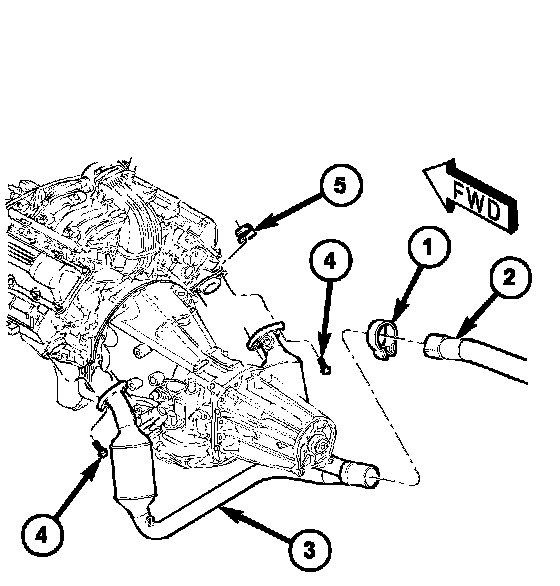 5

FWD

4

1

2

4

3