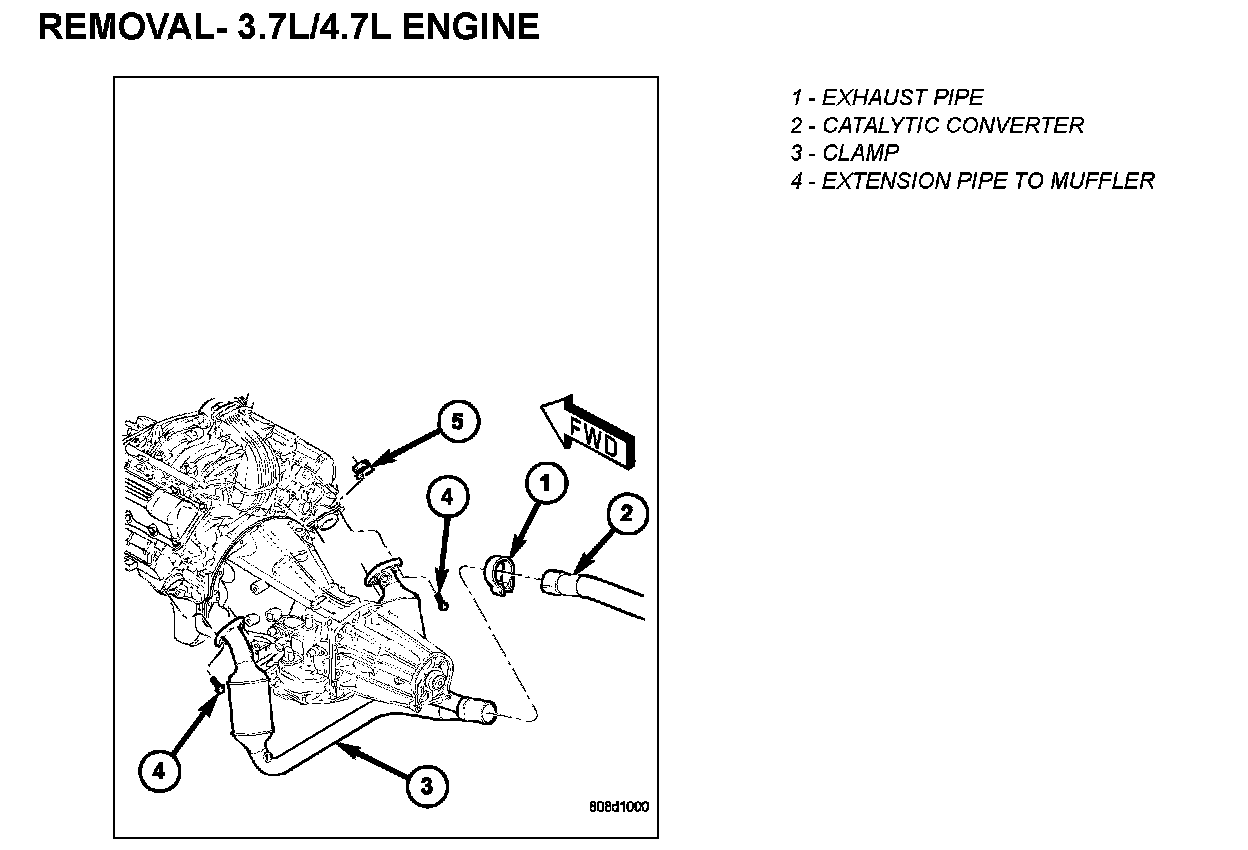 REMOVAL- 3.7L/4.7L ENGINE

5

FWD

4

1

2

4

3

808d1000

1 - EXHAUST PIPE
2 - CATALYTIC CONVERTER
3 - CLAMP
4 - EXTENSION PIPE TO MUFFLER