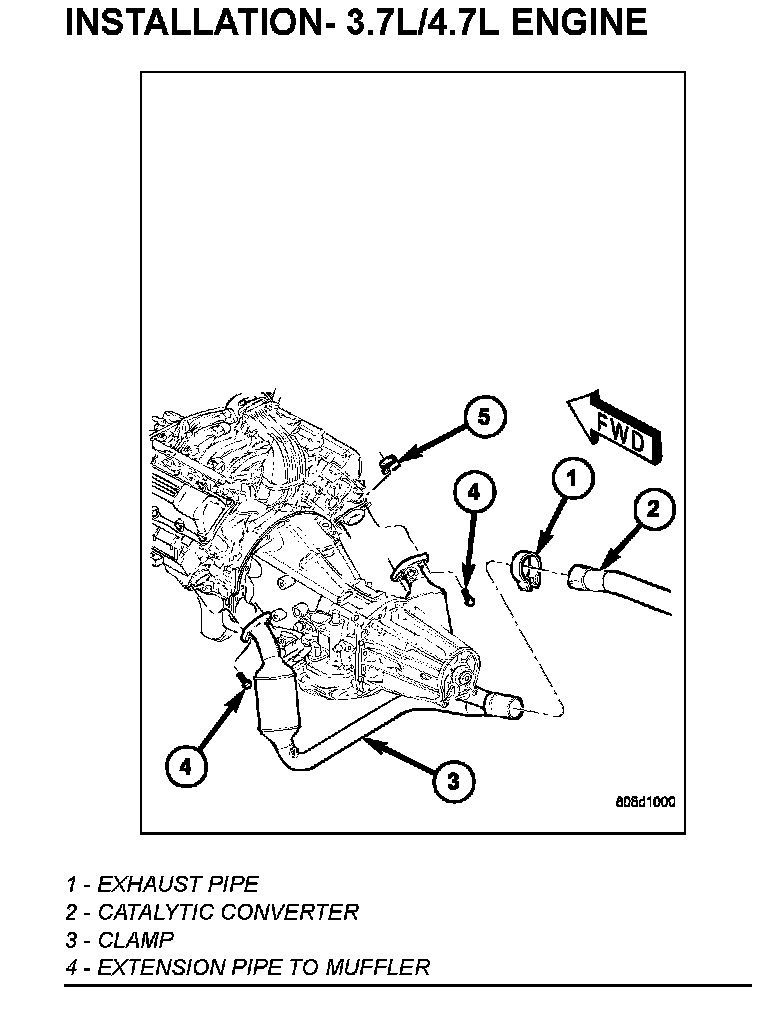 INSTALLATION- 3.7L/4.7L ENGINE

5

FWD

4

1

2

4

3

806d1000

1 - EXHAUST PIPE
2 - CATALYTIC CONVERTER
3 - CLAMP
4 - EXTENSION PIPE TO MUFFLER