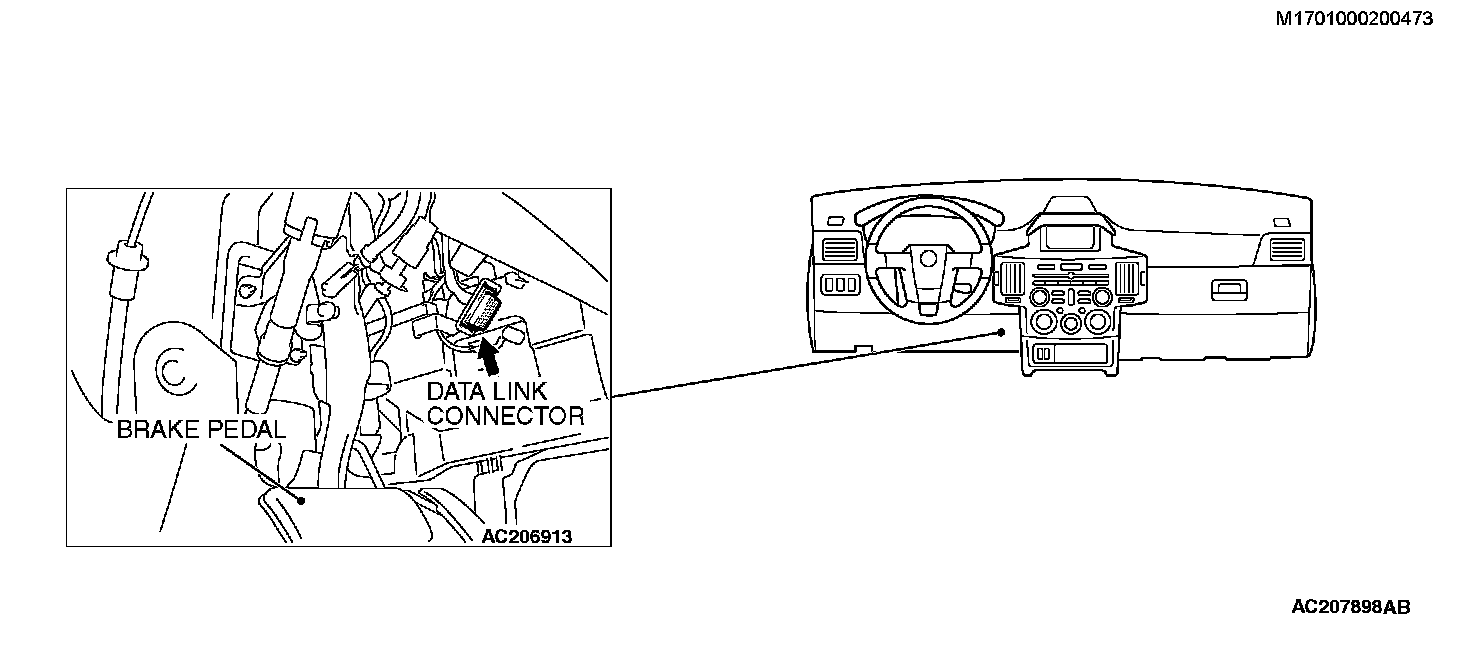 M1701000200473

DATA LINK CONNECTOR

BRAKE PEDAL

AC206913

AC207898AB