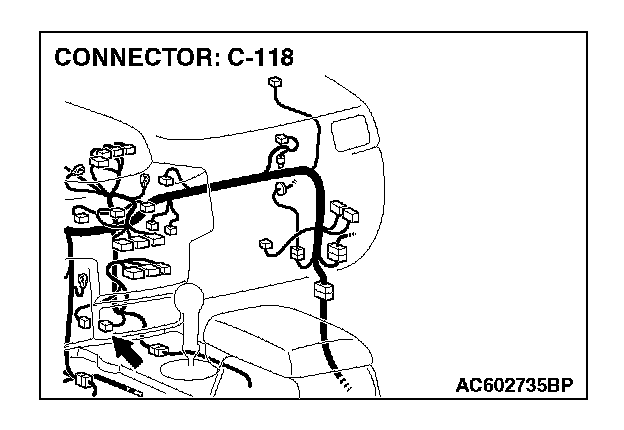 CONNECTOR: C-118

AC602735BP