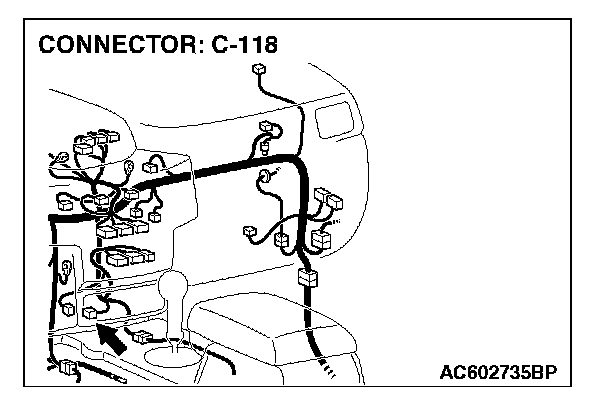 CONNECTOR: C-118

AC602735BP