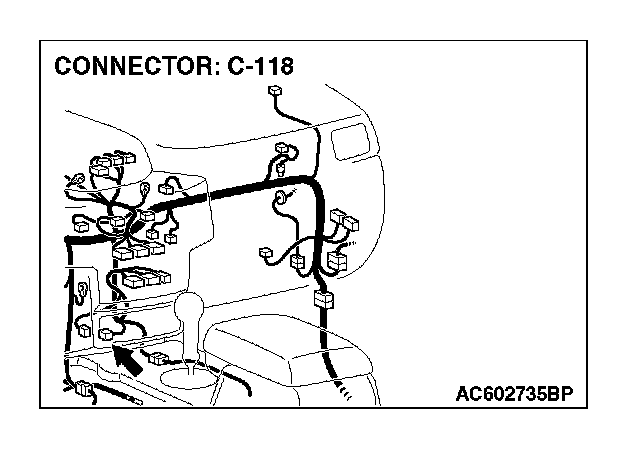 CONNECTOR: C-118

AC602735BP