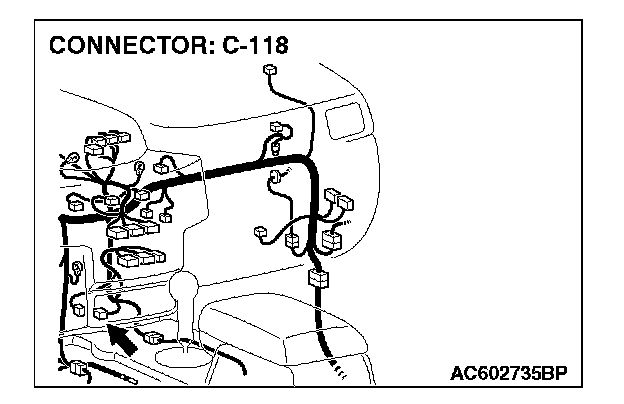 CONNECTOR: C-118

AC602735BP