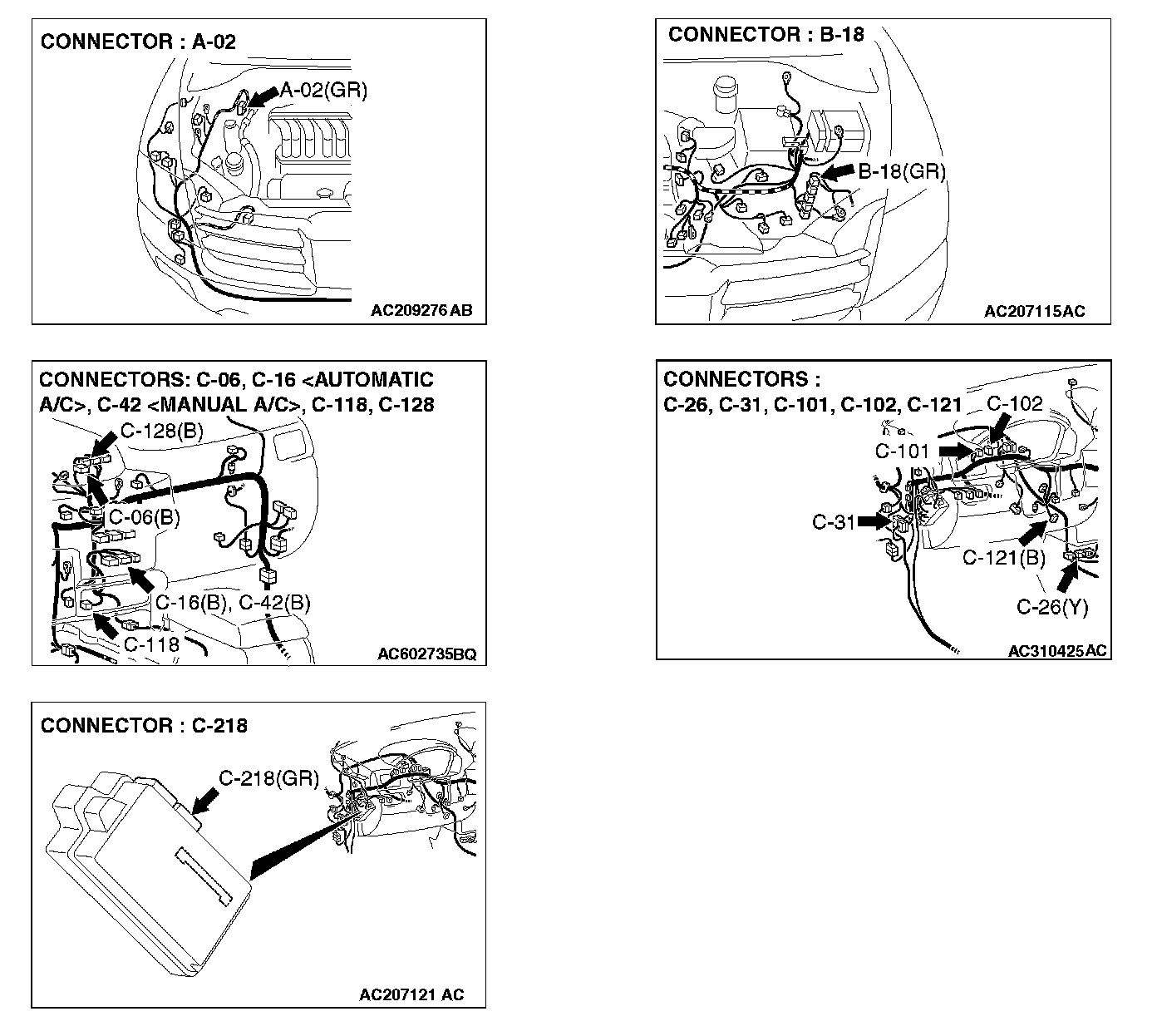 CONNECTOR : A-02

A-02(GR)

AC209276 AB

CONNECTOR : B-18

B-18(GR)

AC207115AC

CONNECTORS: C-06, C-16 <AUTOMATIC A/C>, C-42 <MANUAL A/C>, C-118, C-128

C-128(B)

C-06(B)

C-16(B), C-42(B)

C-118

AC602735BQ

CONNECTORS : C-26, C-31, C-101, C-102, C-121

C-102

C-101

C-31

C-121(B)

C-26(Y)

AC310425AC

CONNECTOR : C-218

C-218(GR)

AC207121 AC