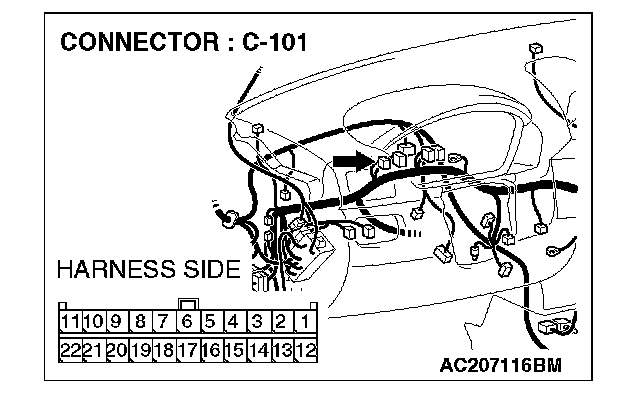 CONNECTOR : C-101

HARNESS SIDE

| 11 | 10 | 9 | 8 | 7 | 6 | 5 | 4 | 3 | 2 | 1 |
|---|---|---|---|---|---|---|---|---|---|---|
| 22 | 21 | 20 | 19 | 18 | 17 | 16 | 15 | 14 | 13 | 12 |

AC207116BM