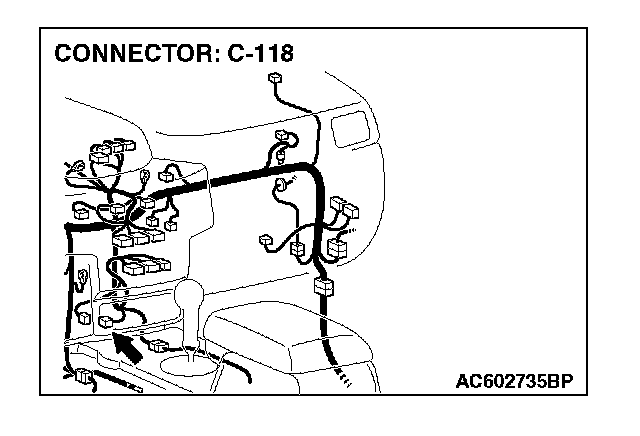 CONNECTOR: C-118

AC602735BP