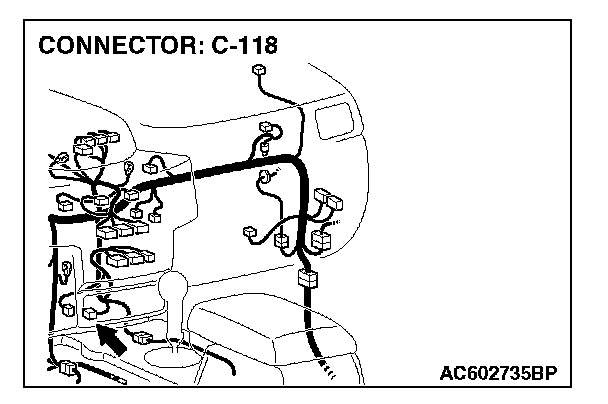 CONNECTOR: C-118

AC602735BP