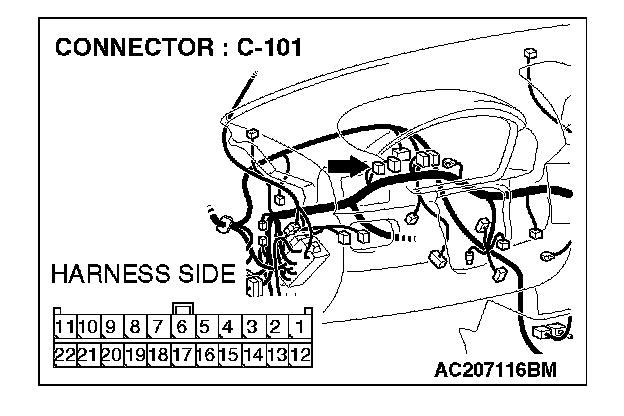 CONNECTOR : C-101

HARNESS SIDE

| 11 | 10 | 9 | 8 | 7 | 6 | 5 | 4 | 3 | 2 | 1 |
|---|---|---|---|---|---|---|---|---|---|---|
| 22 | 21 | 20 | 19 | 18 | 17 | 16 | 15 | 14 | 13 | 12 |

AC207116BM