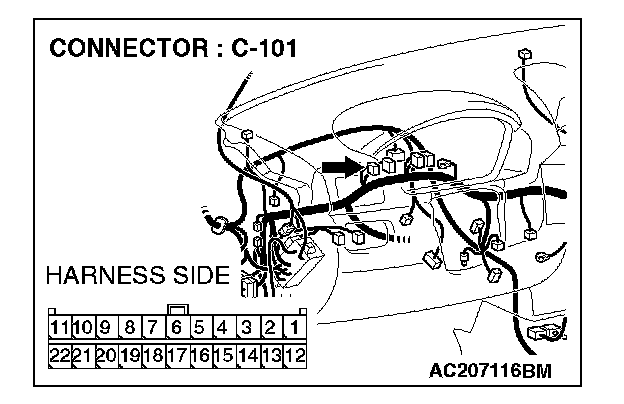 CONNECTOR : C-101

HARNESS SIDE

| 11 | 10 | 9 | 8 | 7 | 6 | 5 | 4 | 3 | 2 | 1 |
|---|---|---|---|---|---|---|---|---|---|---|
| 22 | 21 | 20 | 19 | 18 | 17 | 16 | 15 | 14 | 13 | 12 |

AC207116BM