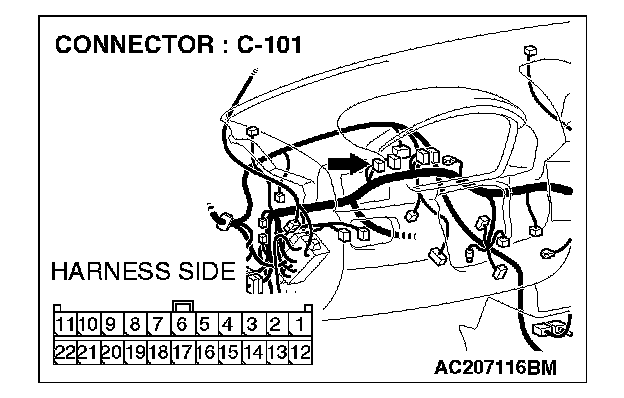 CONNECTOR : C-101

HARNESS SIDE

| 11 | 10 | 9 | 8 | 7 | 6 | 5 | 4 | 3 | 2 | 1 |
|---|---|---|---|---|---|---|---|---|---|---|
| 22 | 21 | 20 | 19 | 18 | 17 | 16 | 15 | 14 | 13 | 12 |

AC207116BM