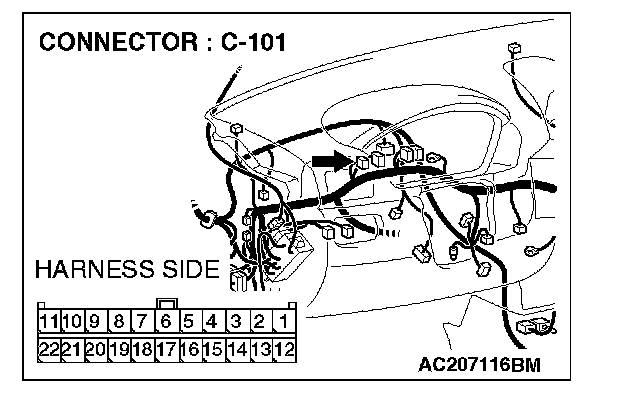 CONNECTOR : C-101

HARNESS SIDE

| 11 | 10 | 9 | 8 | 7 | 6 | 5 | 4 | 3 | 2 | 1 |
|---|---|---|---|---|---|---|---|---|---|---|
| 22 | 21 | 20 | 19 | 18 | 17 | 16 | 15 | 14 | 13 | 12 |

AC207116BM