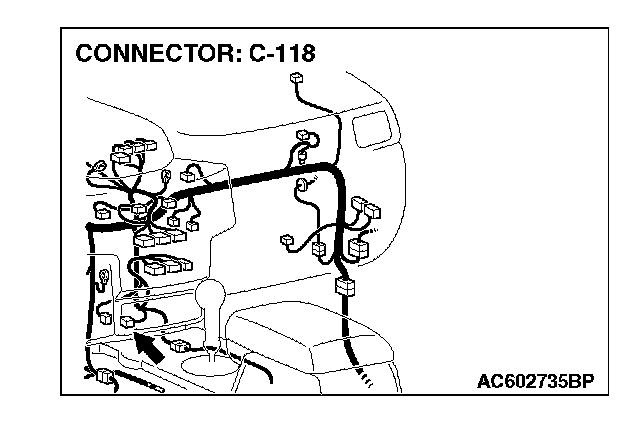 CONNECTOR: C-118

AC602735BP