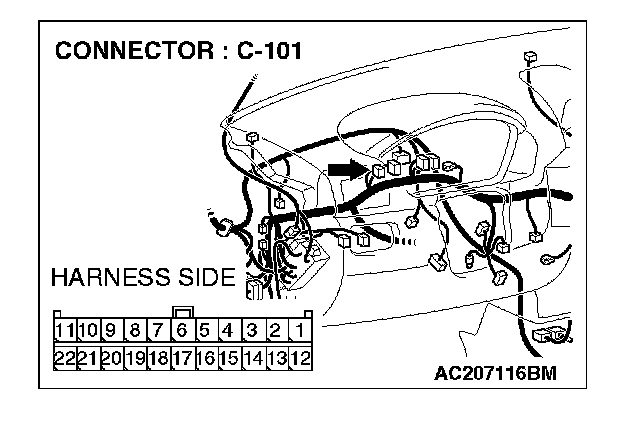 CONNECTOR : C-101

HARNESS SIDE

| 11 | 10 | 9 | 8 | 7 | 6 | 5 | 4 | 3 | 2 | 1 |
|---|---|---|---|---|---|---|---|---|---|---|
| 22 | 21 | 20 | 19 | 18 | 17 | 16 | 15 | 14 | 13 | 12 |

AC207116BM