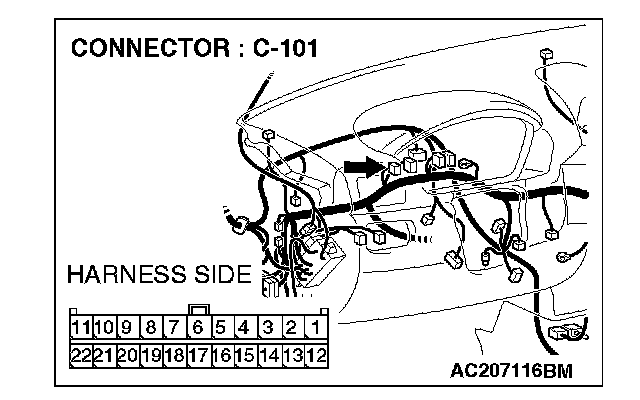 CONNECTOR : C-101

HARNESS SIDE

| 11 | 10 | 9 | 8 | 7 | 6 | 5 | 4 | 3 | 2 | 1 |
|---|---|---|---|---|---|---|---|---|---|---|
| 22 | 21 | 20 | 19 | 18 | 17 | 16 | 15 | 14 | 13 | 12 |

AC207116BM