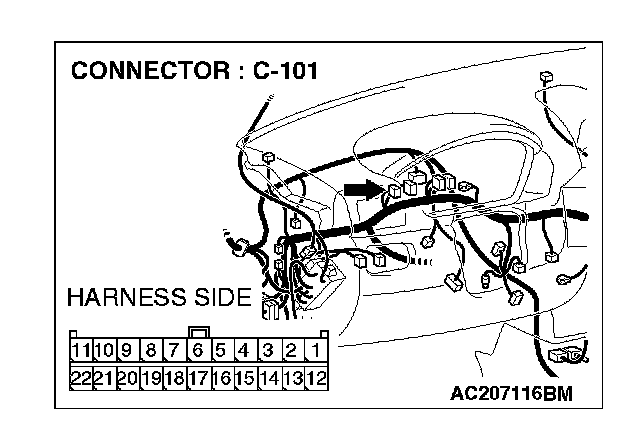 CONNECTOR : C-101

HARNESS SIDE

| 11 | 10 | 9 | 8 | 7 | 6 | 5 | 4 | 3 | 2 | 1 |
|---|---|---|---|---|---|---|---|---|---|---|
| 22 | 21 | 20 | 19 | 18 | 17 | 16 | 15 | 14 | 13 | 12 |

AC207116BM