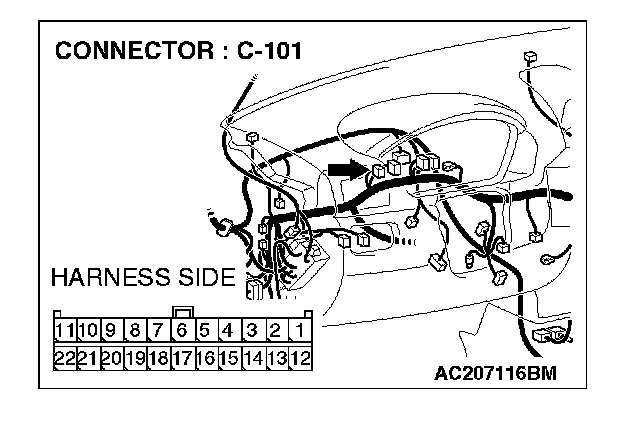 CONNECTOR : C-101

HARNESS SIDE

| 11 | 10 | 9 | 8 | 7 | 6 | 5 | 4 | 3 | 2 | 1 |
|---|---|---|---|---|---|---|---|---|---|---|
| 22 | 21 | 20 | 19 | 18 | 17 | 16 | 15 | 14 | 13 | 12 |

AC207116BM