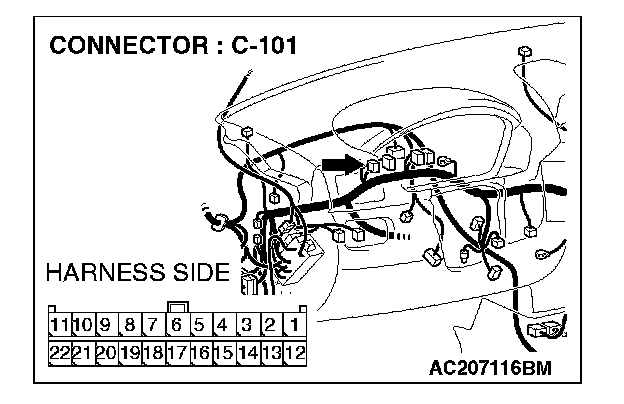 CONNECTOR : C-101

HARNESS SIDE

| 11 | 10 | 9 | 8 | 7 | 6 | 5 | 4 | 3 | 2 | 1 |
|---|---|---|---|---|---|---|---|---|---|---|
| 22 | 21 | 20 | 19 | 18 | 17 | 16 | 15 | 14 | 13 | 12 |

AC207116BM