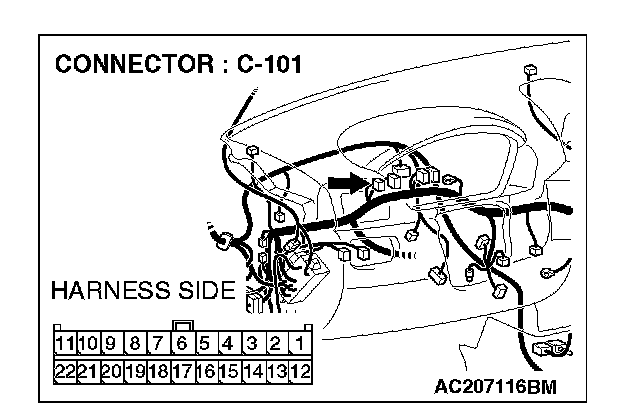 CONNECTOR : C-101

HARNESS SIDE

| 11 | 10 | 9 | 8 | 7 | 6 | 5 | 4 | 3 | 2 | 1 |
|---|---|---|---|---|---|---|---|---|---|---|
| 22 | 21 | 20 | 19 | 18 | 17 | 16 | 15 | 14 | 13 | 12 |

AC207116BM