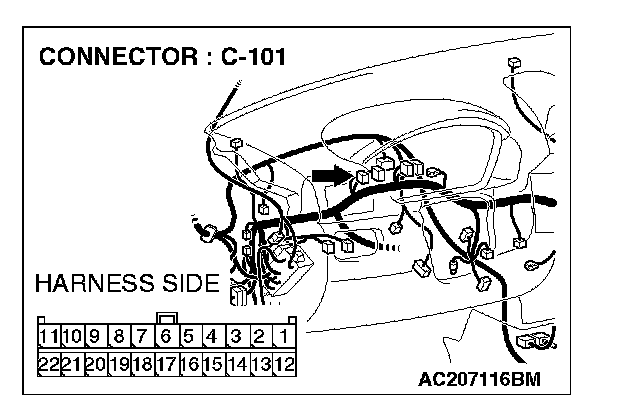 CONNECTOR : C-101

HARNESS SIDE

| 11 | 10 | 9 | 8 | 7 | 6 | 5 | 4 | 3 | 2 | 1 |
|---|---|---|---|---|---|---|---|---|---|---|
| 22 | 21 | 20 | 19 | 18 | 17 | 16 | 15 | 14 | 13 | 12 |

AC207116BM