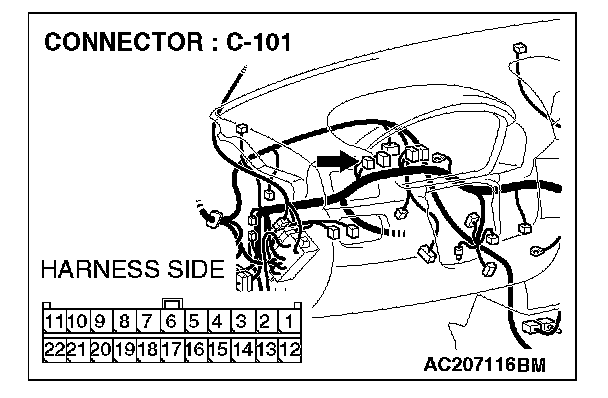 CONNECTOR : C-101

HARNESS SIDE

| 11 | 10 | 9 | 8 | 7 | 6 | 5 | 4 | 3 | 2 | 1 |
|---|---|---|---|---|---|---|---|---|---|---|
| 22 | 21 | 20 | 19 | 18 | 17 | 16 | 15 | 14 | 13 | 12 |

AC207116BM