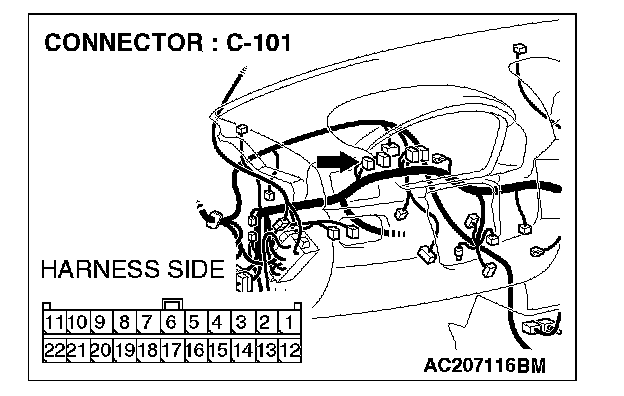 CONNECTOR : C-101

HARNESS SIDE

| 11 | 10 | 9 | 8 | 7 | 6 | 5 | 4 | 3 | 2 | 1 |
|---|---|---|---|---|---|---|---|---|---|---|
| 22 | 21 | 20 | 19 | 18 | 17 | 16 | 15 | 14 | 13 | 12 |

AC207116BM