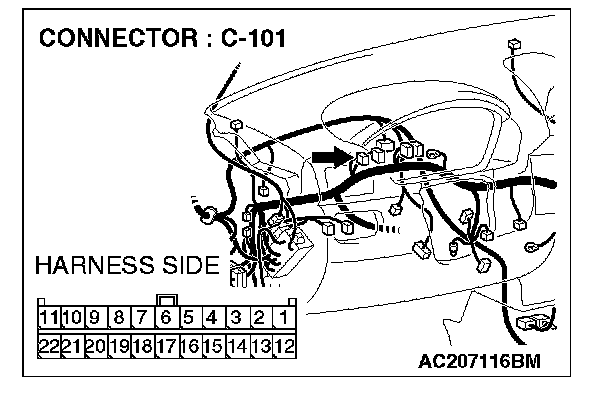 CONNECTOR : C-101

HARNESS SIDE

| 11 | 10 | 9 | 8 | 7 | 6 | 5 | 4 | 3 | 2 | 1 |
|---|---|---|---|---|---|---|---|---|---|---|
| 22 | 21 | 20 | 19 | 18 | 17 | 16 | 15 | 14 | 13 | 12 |

AC207116BM