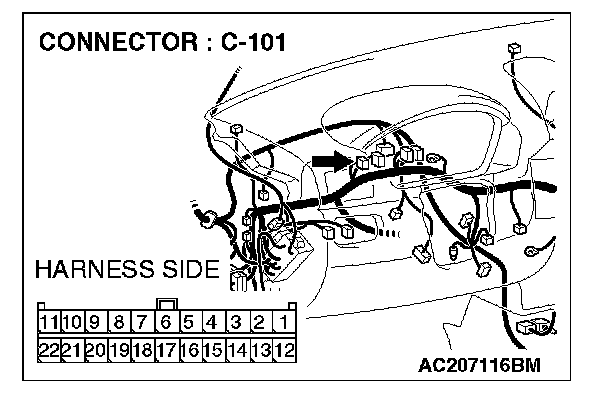 CONNECTOR : C-101

HARNESS SIDE

| 11 | 10 | 9 | 8 | 7 | 6 | 5 | 4 | 3 | 2 | 1 |
|---|---|---|---|---|---|---|---|---|---|---|
| 22 | 21 | 20 | 19 | 18 | 17 | 16 | 15 | 14 | 13 | 12 |

AC207116BM