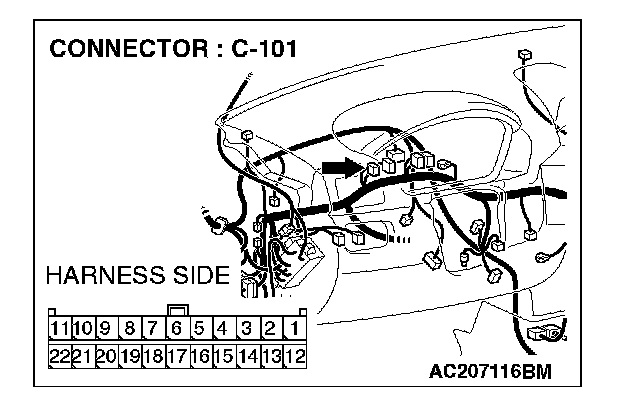 CONNECTOR : C-101

HARNESS SIDE

| 11 | 10 | 9 | 8 | 7 | 6 | 5 | 4 | 3 | 2 | 1 |
|---|---|---|---|---|---|---|---|---|---|---|
| 22 | 21 | 20 | 19 | 18 | 17 | 16 | 15 | 14 | 13 | 12 |

AC207116BM