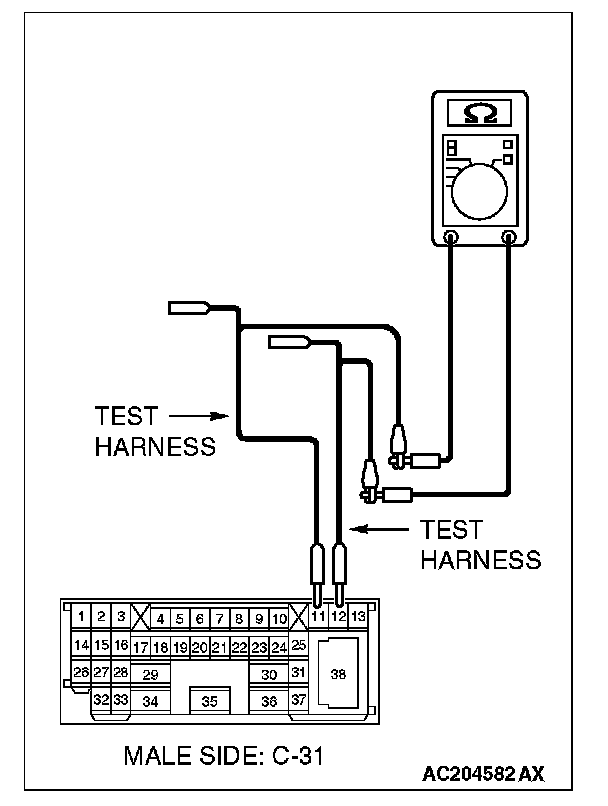 Ω

TEST HARNESS

TEST HARNESS

1 2 3 4 5 6 7 8 9 10 11 12 13
14 15 16 17 18 19 20 21 22 23 24 25
26 27 28 29 30 31 38
32 33 34 35 36 37

MALE SIDE: C-31

AC204582 AX