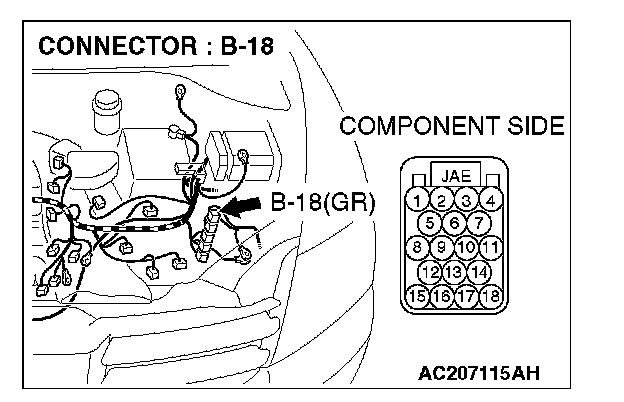 CONNECTOR : B-18

COMPONENT SIDE

B-18(GR)

JAE

1 2 3 4
5 6 7
8 9 10 11
12 13 14
15 16 17 18

AC207115AH