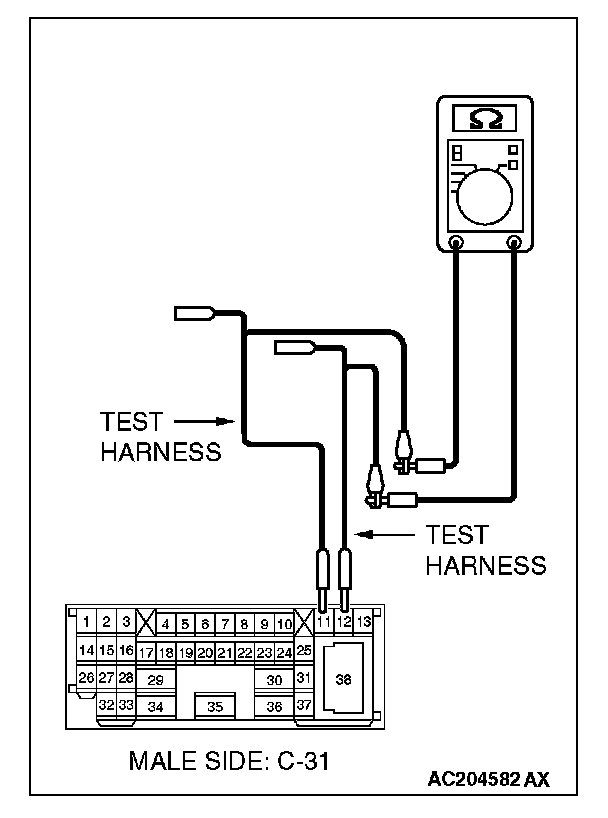 Ω

TEST HARNESS

TEST HARNESS

1 2 3 4 5 6 7 8 9 10 11 12 13
14 15 16 17 18 19 20 21 22 23 24 25
26 27 28 29 30 31 38
32 33 34 35 36 37

MALE SIDE: C-31

AC204582 AX