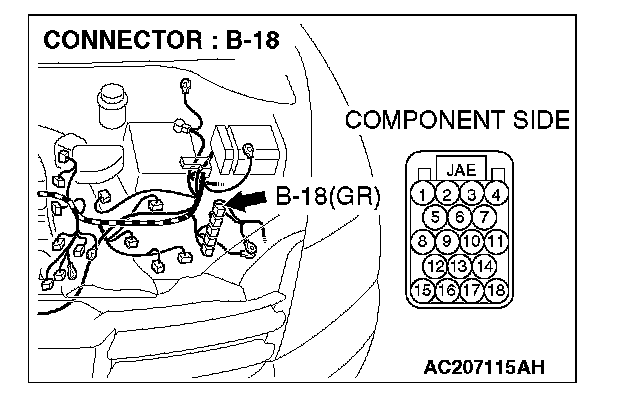 CONNECTOR : B-18

COMPONENT SIDE

B-18(GR)

JAE

1 2 3 4
5 6 7
8 9 10 11
12 13 14
15 16 17 18

AC207115AH