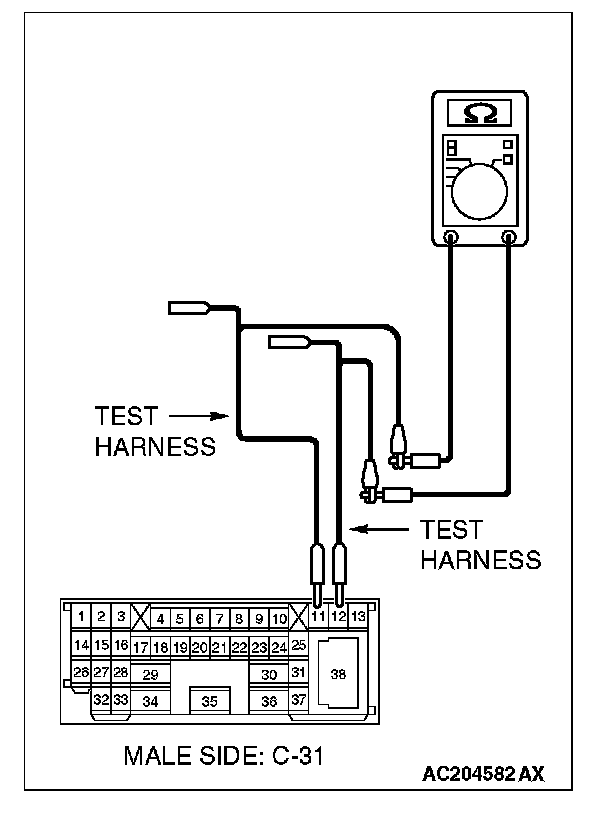 Ω

TEST HARNESS

TEST HARNESS

1 2 3 4 5 6 7 8 9 10 11 12 13
14 15 16 17 18 19 20 21 22 23 24 25
26 27 28 29 30 31 38
32 33 34 35 36 37

MALE SIDE: C-31

AC204582 AX