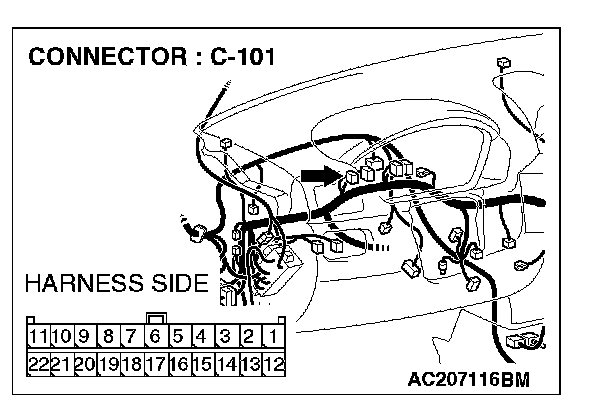 CONNECTOR : C-101

HARNESS SIDE

| 11 | 10 | 9 | 8 | 7 | 6 | 5 | 4 | 3 | 2 | 1 |
|---|---|---|---|---|---|---|---|---|---|---|
| 22 | 21 | 20 | 19 | 18 | 17 | 16 | 15 | 14 | 13 | 12 |

AC207116BM