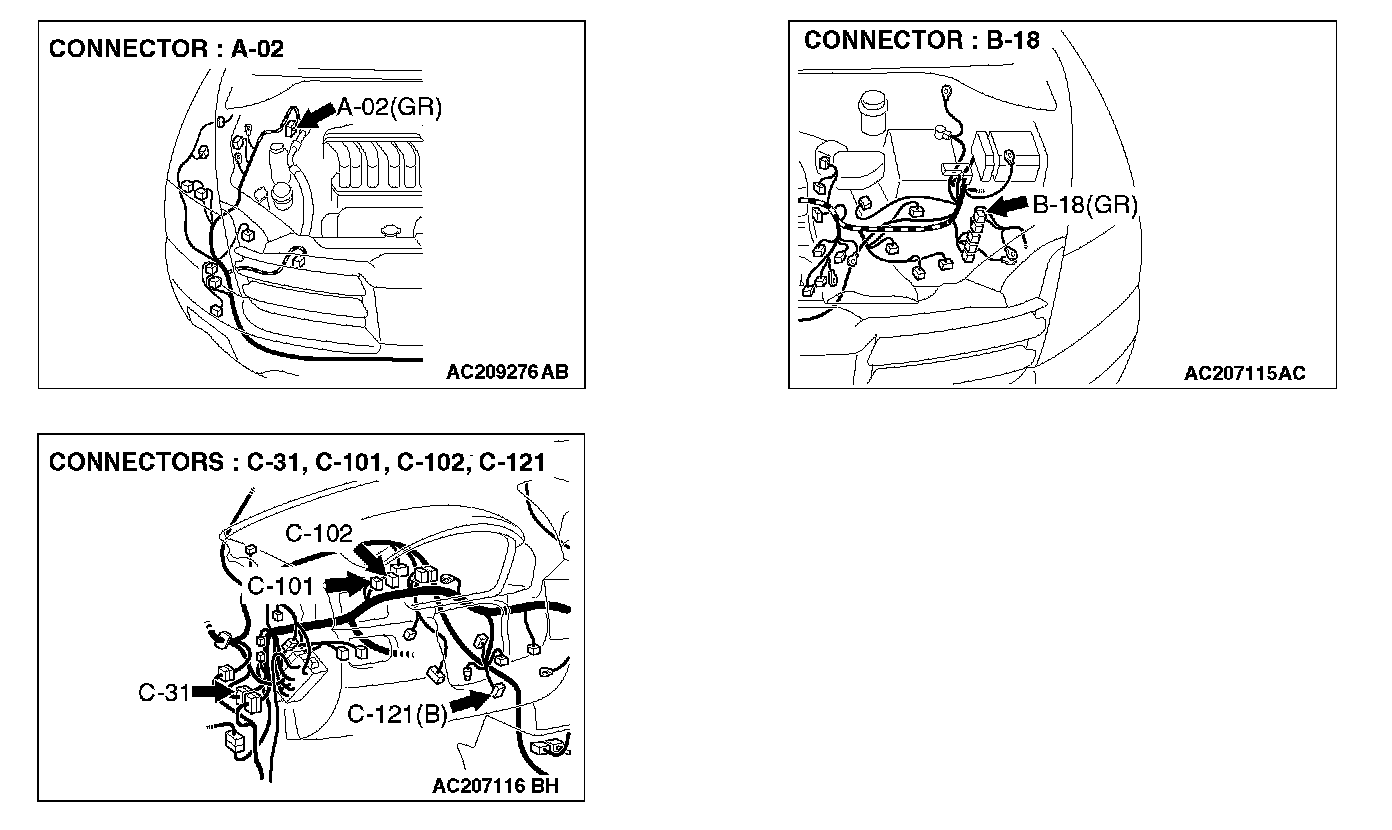 CONNECTOR : A-02

A-02(GR)

AC209276 AB

CONNECTOR : B-18

B-18(GR)

AC207115AC

CONNECTORS : C-31, C-101, C-102, C-121

C-102

C-101

C-31

C-121(B)

AC207116 BH