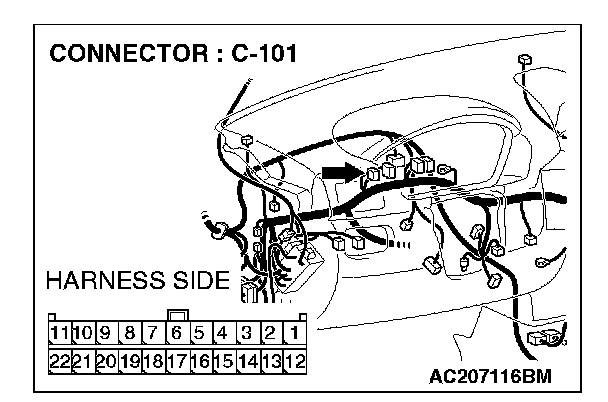 CONNECTOR : C-101

HARNESS SIDE

| 11 | 10 | 9 | 8 | 7 | 6 | 5 | 4 | 3 | 2 | 1 |
|---|---|---|---|---|---|---|---|---|---|---|
| 22 | 21 | 20 | 19 | 18 | 17 | 16 | 15 | 14 | 13 | 12 |

AC207116BM