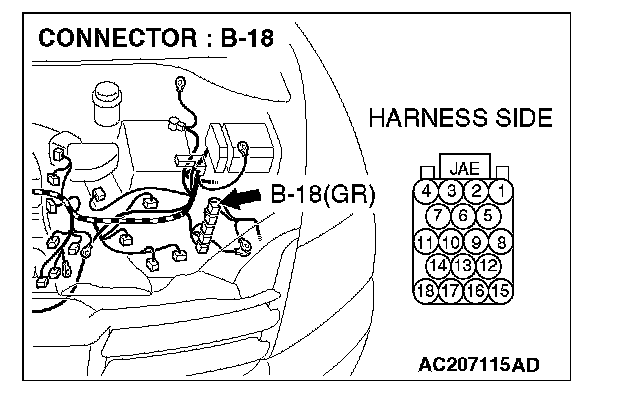 CONNECTOR : B-18

HARNESS SIDE

B-18(GR)

JAE

4 3 2 1
7 6 5
11 10 9 8
14 13 12
18 17 16 15

AC207115AD