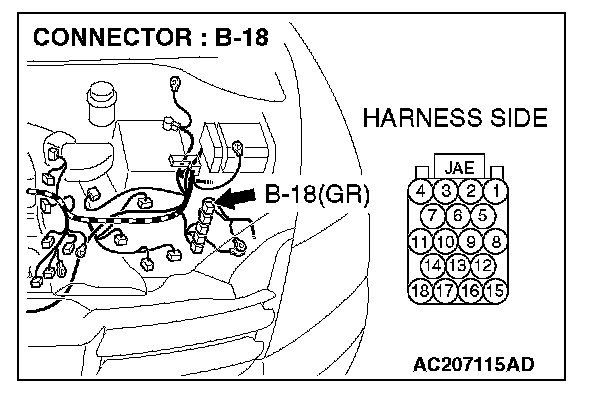 CONNECTOR : B-18

HARNESS SIDE

B-18(GR)

JAE

4 3 2 1
7 6 5
11 10 9 8
14 13 12
18 17 16 15

AC207115AD