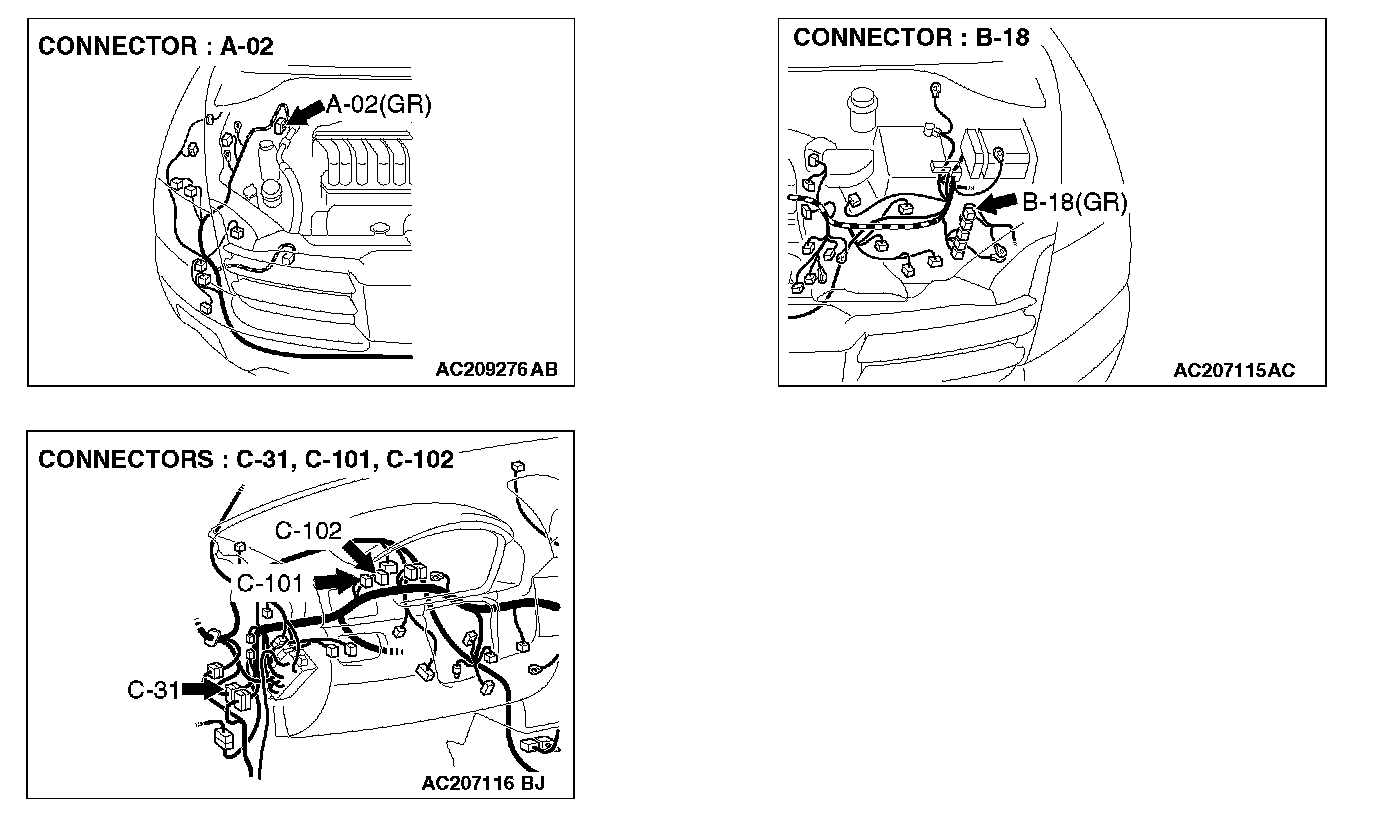 CONNECTOR : A-02

A-02(GR)

AC209276 AB

CONNECTOR : B-18

B-18(GR)

AC207115AC

CONNECTORS : C-31, C-101, C-102

C-102

C-101

C-31

AC207116 BJ