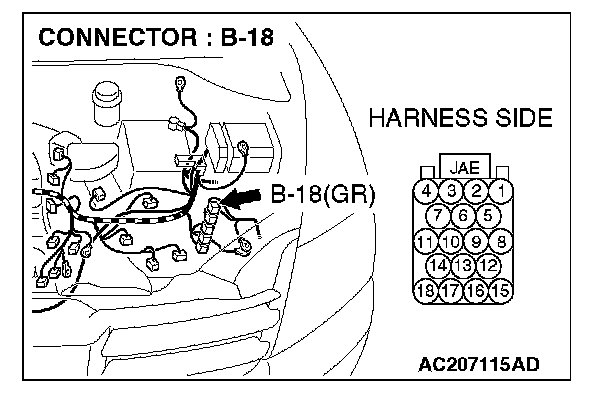 CONNECTOR : B-18

HARNESS SIDE

B-18(GR)

JAE

4 3 2 1
7 6 5
11 10 9 8
14 13 12
18 17 16 15

AC207115AD