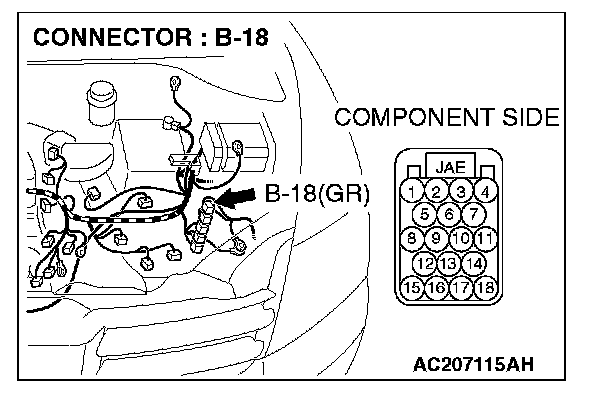 CONNECTOR : B-18

COMPONENT SIDE

B-18(GR)

JAE

1 2 3 4
5 6 7
8 9 10 11
12 13 14
15 16 17 18

AC207115AH