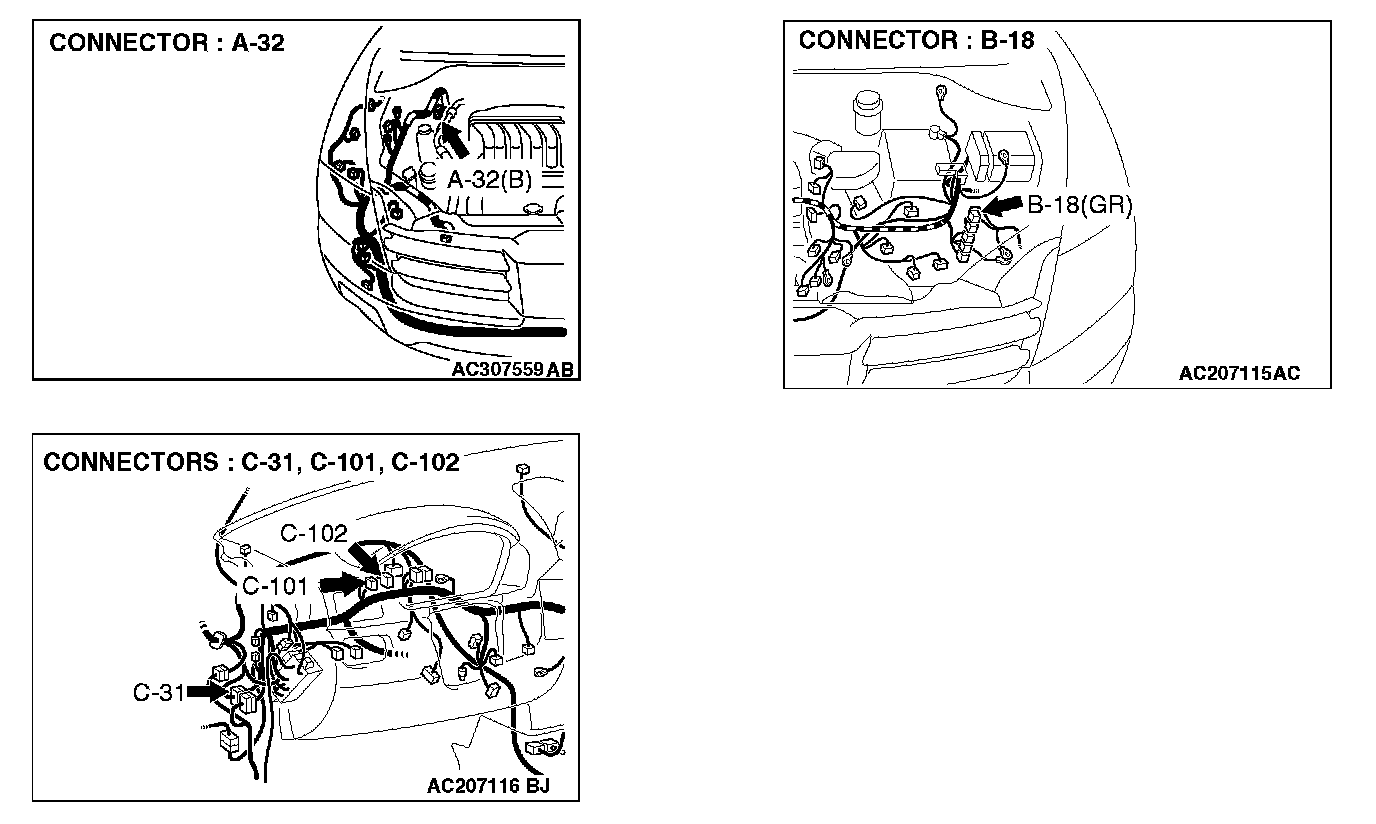 CONNECTOR : A-32

A-32(B)

AC307559 AB

CONNECTOR : B-18

B-18(GR)

AC207115AC

CONNECTORS : C-31, C-101, C-102

C-102

C-101

C-31

AC207116 BJ