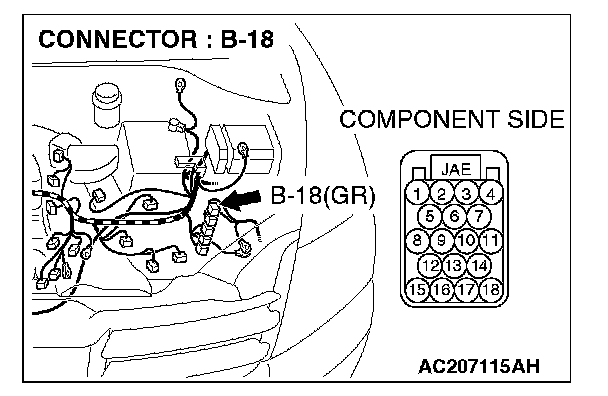 CONNECTOR : B-18

COMPONENT SIDE

B-18(GR)

JAE

1 2 3 4
5 6 7
8 9 10 11
12 13 14
15 16 17 18

AC207115AH