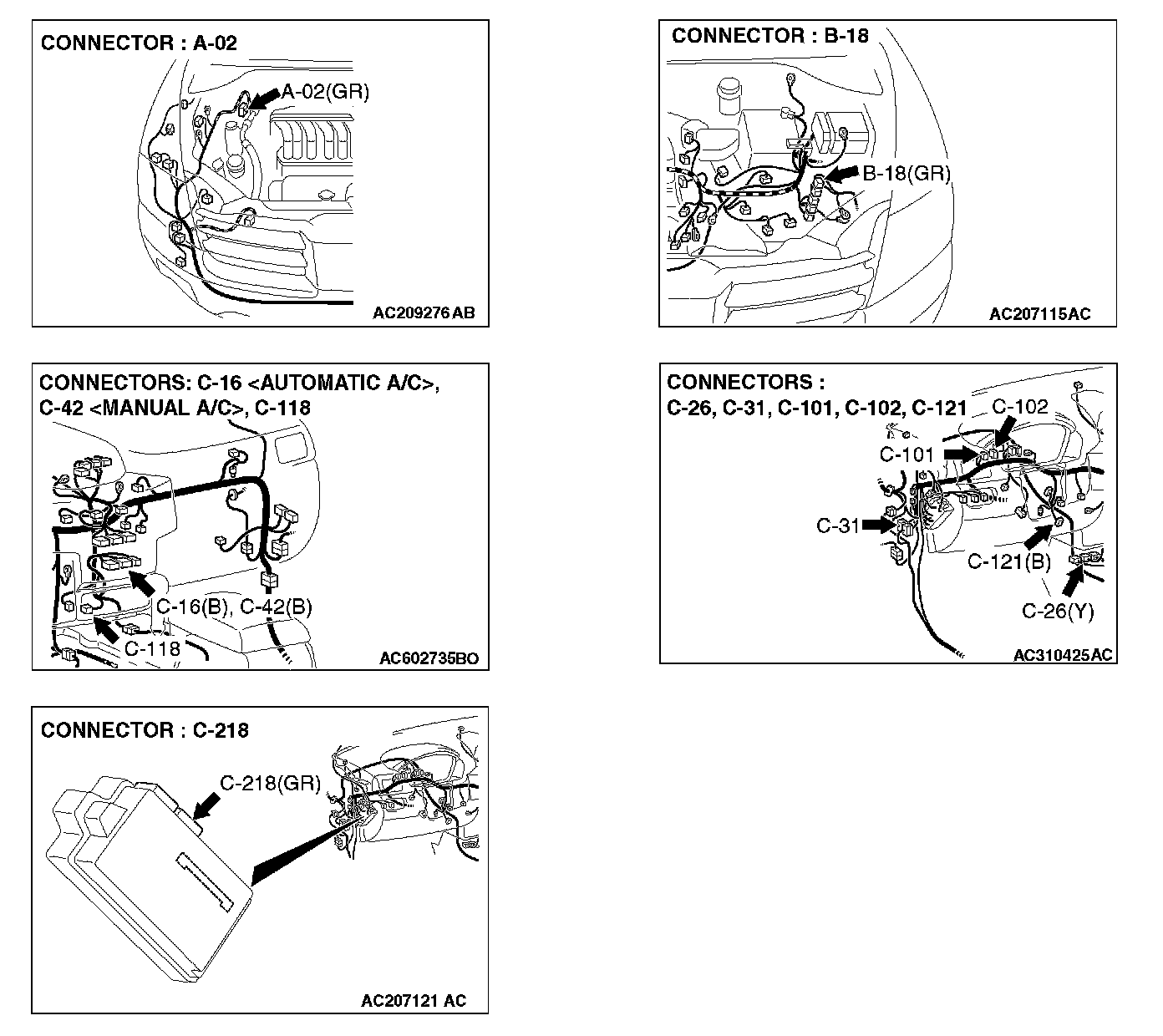 CONNECTOR : A-02

A-02(GR)

AC209276 AB

CONNECTOR : B-18

B-18(GR)

AC207115AC

CONNECTORS: C-16 <AUTOMATIC A/C>, C-42 <MANUAL A/C>, C-118

C-16(B), C-42(B)

C-118

AC602735BO

CONNECTORS : C-26, C-31, C-101, C-102, C-121

C-102

C-101

C-31

C-121(B)

C-26(Y)

AC310425AC

CONNECTOR : C-218

C-218(GR)

AC207121 AC