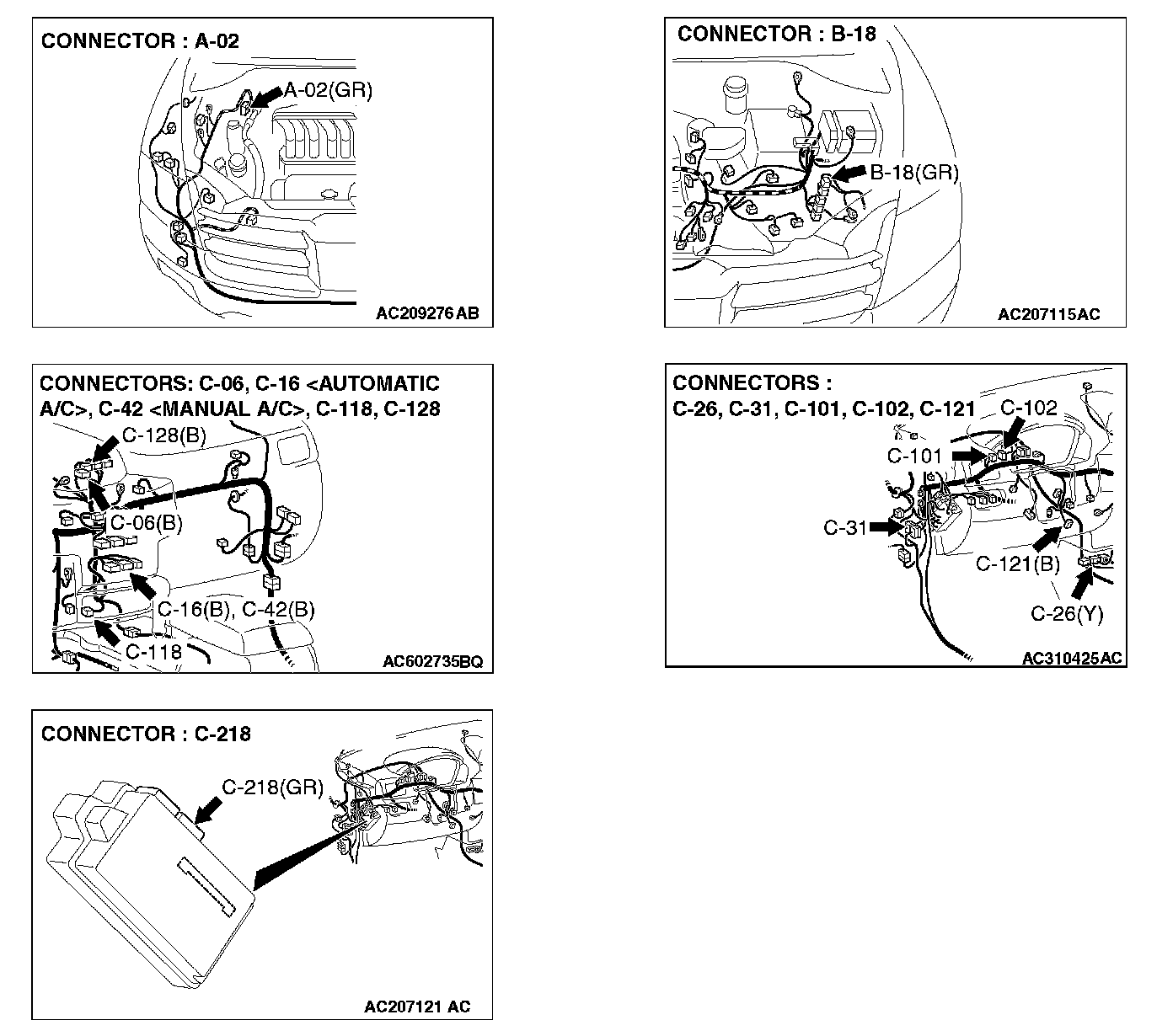 CONNECTOR : A-02

A-02(GR)

AC209276 AB

CONNECTOR : B-18

B-18(GR)

AC207115AC

CONNECTORS: C-06, C-16 <AUTOMATIC A/C>, C-42 <MANUAL A/C>, C-118, C-128

C-128(B)

C-06(B)

C-16(B), C-42(B)

C-118

AC602735BQ

CONNECTORS : C-26, C-31, C-101, C-102, C-121

C-102

C-101

C-31

C-121(B)

C-26(Y)

AC310425AC

CONNECTOR : C-218

C-218(GR)

AC207121 AC