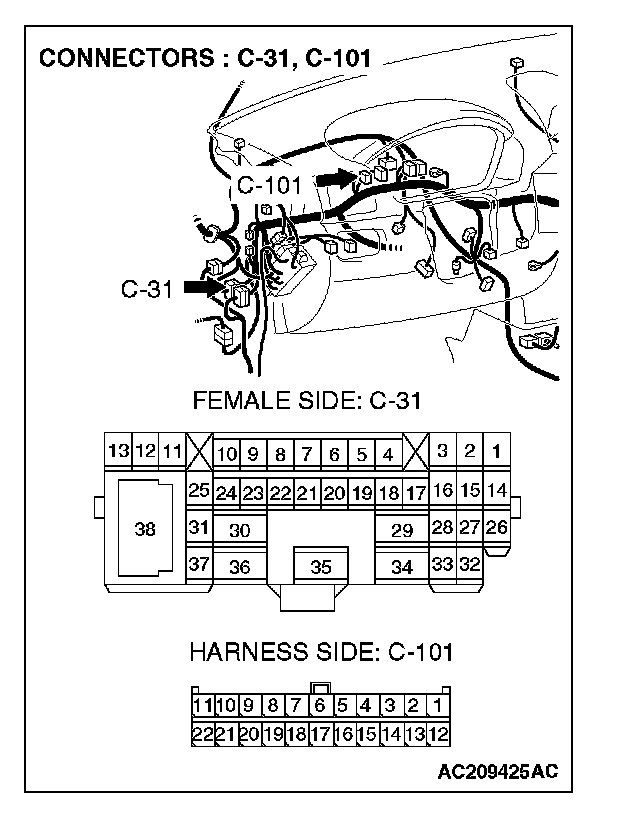 CONNECTORS : C-31, C-101

C-101

C-31

FEMALE SIDE: C-31

13 12 11 10 9 8 7 6 5 4 3 2 1
25 24 23 22 21 20 19 18 17 16 15 14
38 31 30 29 28 27 26
37 36 35 34 33 32

HARNESS SIDE: C-101

11 10 9 8 7 6 5 4 3 2 1
22 21 20 19 18 17 16 15 14 13 12

AC209425AC