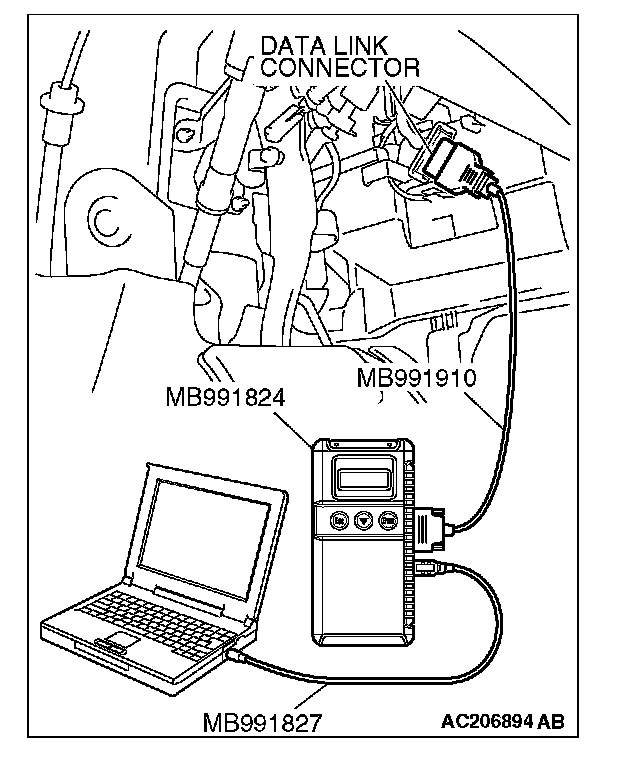 DATA LINK CONNECTOR

MB991910

MB991824

MB991827

AC206894 AB