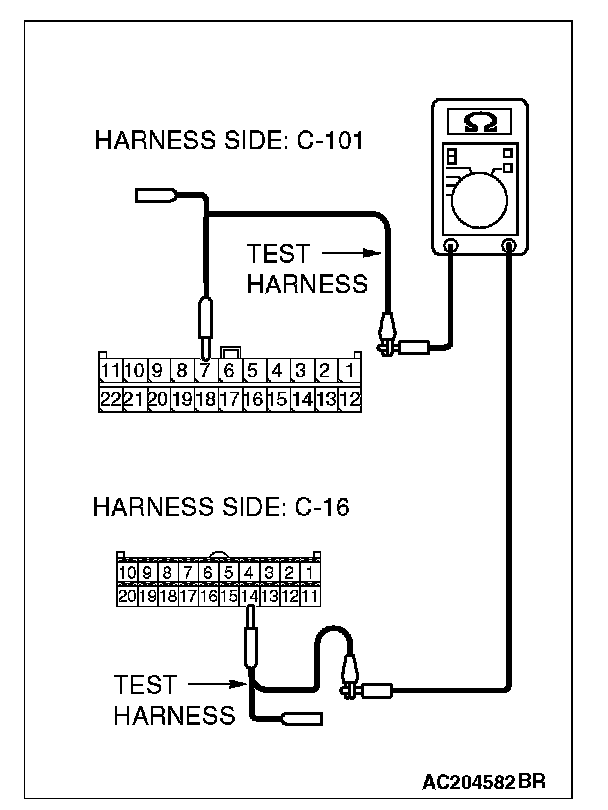 HARNESS SIDE: C-101

Ω

TEST HARNESS

| 11 | 10 | 9 | 8 | 7 | 6 | 5 | 4 | 3 | 2 | 1 |
|---|---|---|---|---|---|---|---|---|---|---|
| 22 | 21 | 20 | 19 | 18 | 17 | 16 | 15 | 14 | 13 | 12 |

HARNESS SIDE: C-16

| 10 | 9 | 8 | 7 | 6 | 5 | 4 | 3 | 2 | 1 |
|---|---|---|---|---|---|---|---|---|---|
| 20 | 19 | 18 | 17 | 16 | 15 | 14 | 13 | 12 | 11 |

TEST HARNESS

AC204582BR