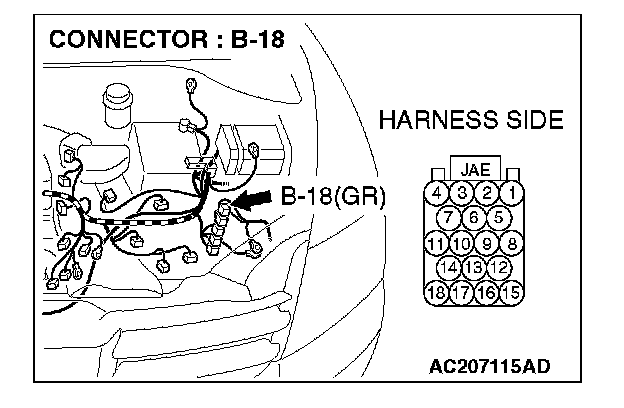 CONNECTOR : B-18

HARNESS SIDE

B-18(GR)

JAE

4 3 2 1
7 6 5
11 10 9 8
14 13 12
18 17 16 15

AC207115AD